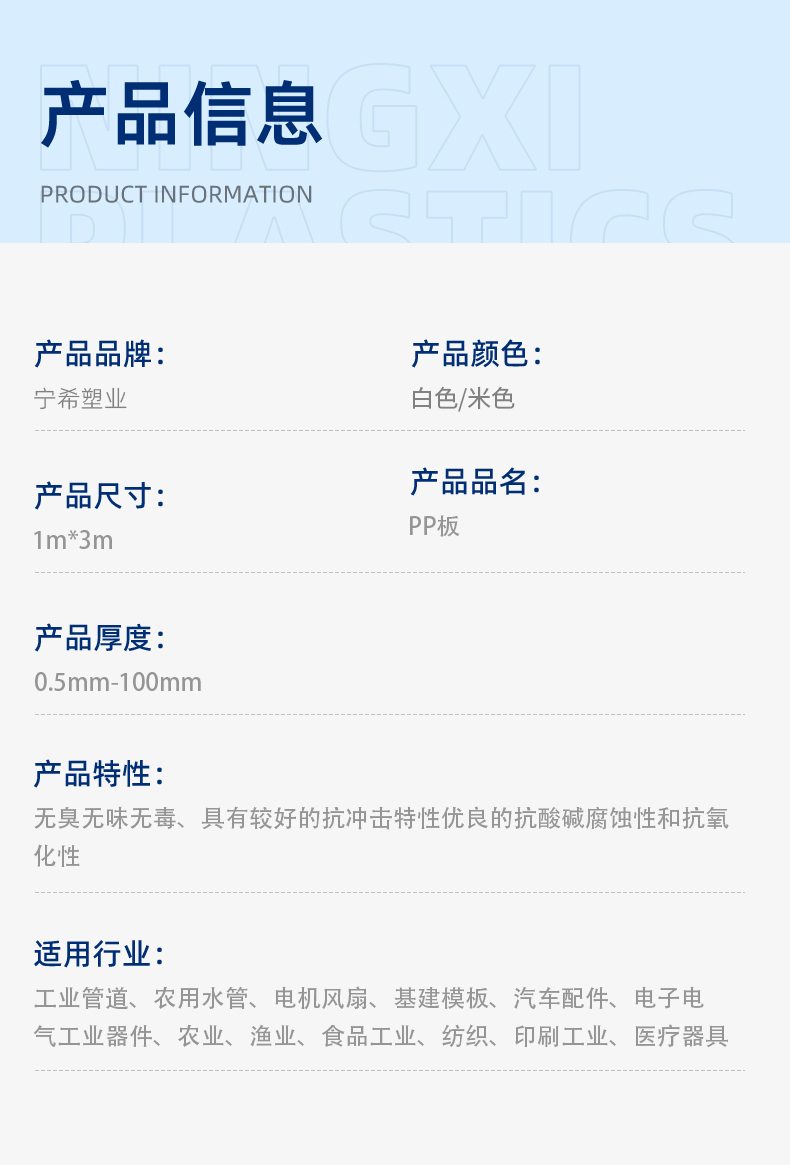 产品信息

PRODUCT INFORMATION

产品品牌：
宁希塑业

产品颜色：
白色/米色

产品尺寸：
1m*3m

产品品名：
PP板

产品厚度：
0.5mm-100mm

产品特性：
无臭无味无毒、具有较好的抗冲击特性优良的抗酸碱腐蚀性和抗氧化性

适用行业：
工业管道、农用水管、电机风扇、基建模板、汽车配件、电子电气工业器件、农业、渔业、食品工业、纺织、印刷工业、医疗器具

NINGXI PLASTICS