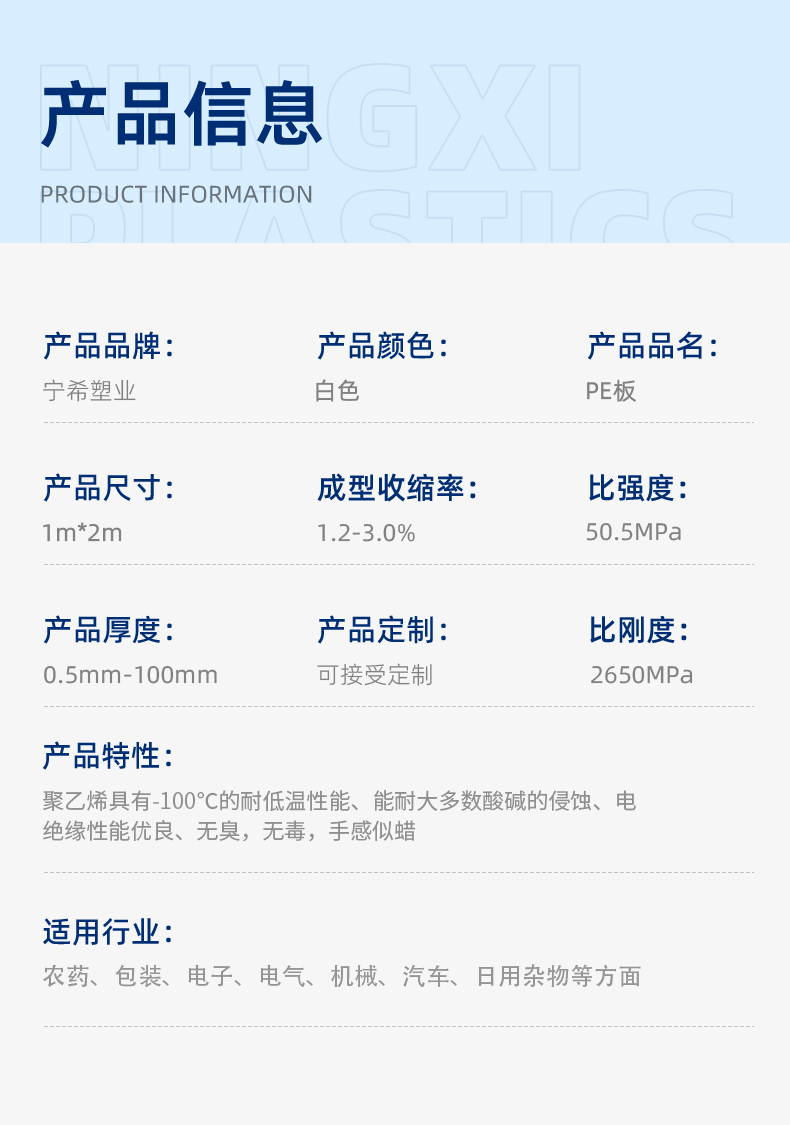 产品信息

PRODUCT INFORMATION

产品品牌：
宁希塑业

产品颜色：
白色

产品品名：
PE板

产品尺寸：
1m*2m

成型收缩率：
1.2-3.0%

比强度：
50.5MPa

产品厚度：
0.5mm-100mm

产品定制：
可接受定制

比刚度：
2650MPa

产品特性：
聚乙烯具有-100°C的耐低温性能、能耐大多数酸碱的侵蚀、电绝缘性能优良、无臭，无毒，手感似蜡

适用行业：
农药、包装、电子、电气、机械、汽车、日用杂物等方面

NINGXI PLASTICS